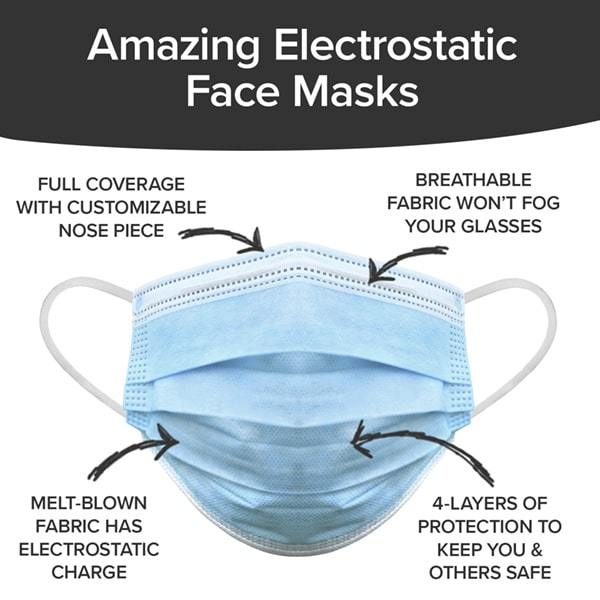 Amazing Electrostatic Face Masks

FULL COVERAGE WITH CUSTOMIZABLE NOSE PIECE

BREATHABLE FABRIC WON'T FOG YOUR GLASSES

MELT-BLOWN FABRIC HAS ELECTROSTATIC CHARGE

4-LAYERS OF PROTECTION TO KEEP YOU & OTHERS SAFE