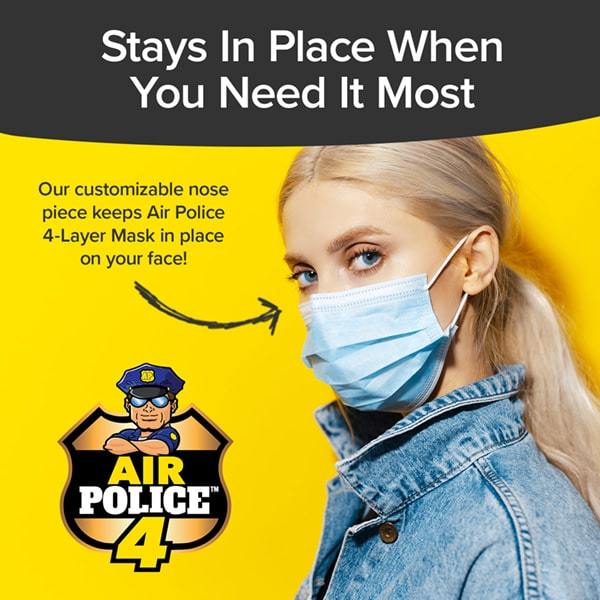 Stays In Place When You Need It Most

Our customizable nose piece keeps Air Police 4-Layer Mask in place on your face!

AIR POLICE™ 4