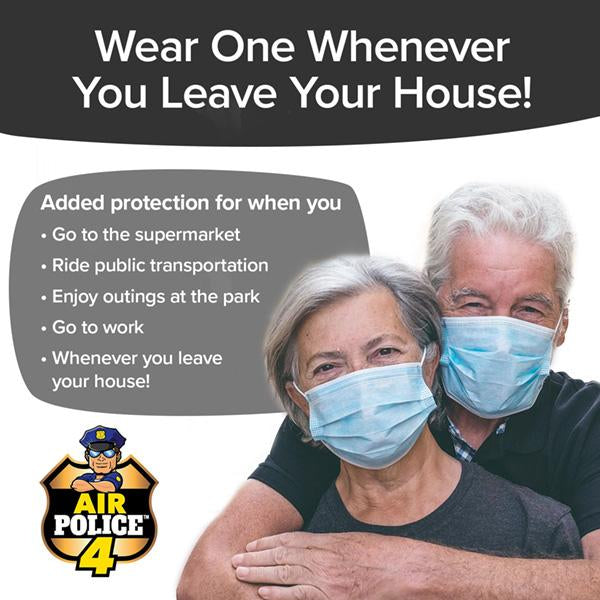 Wear One Whenever You Leave Your House!

Added protection for when you
• Go to the supermarket
• Ride public transportation
• Enjoy outings at the park
• Go to work
• Whenever you leave your house!

AIR POLICE™ 4